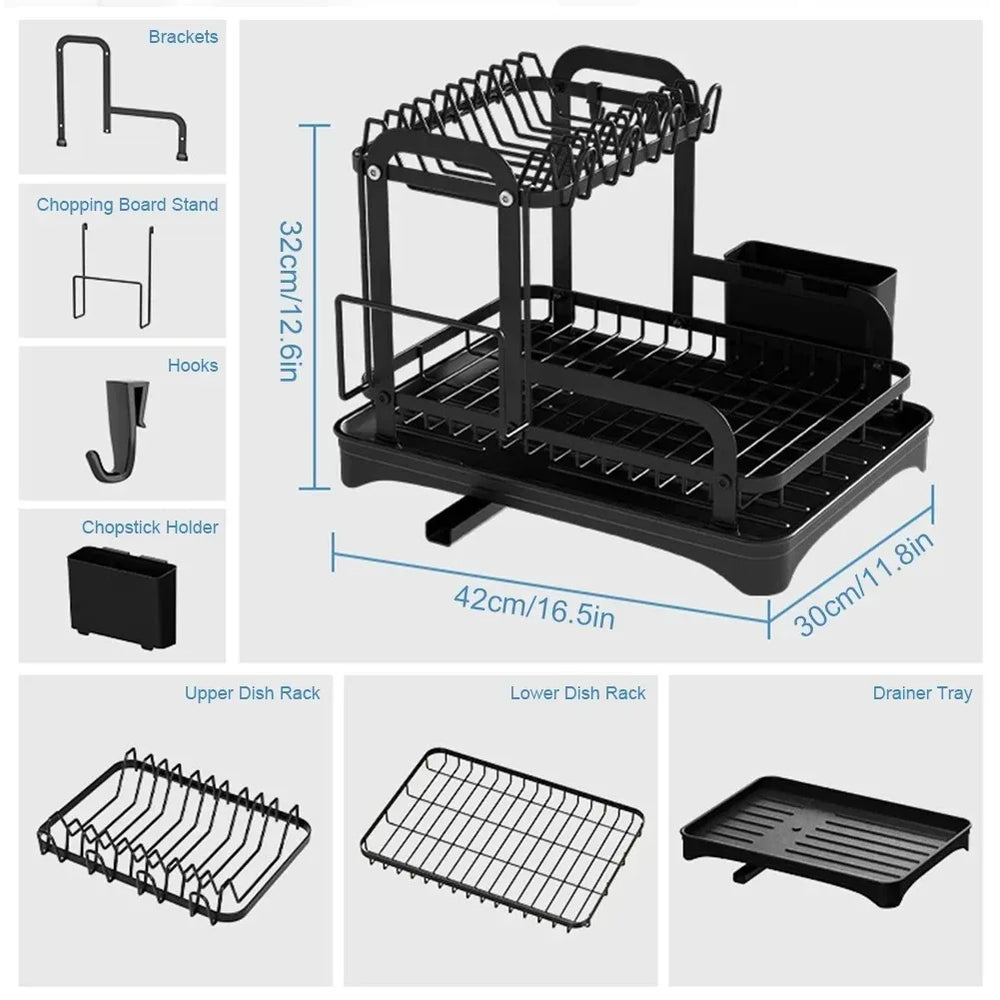 Brackets

Chopping Board Stand

Hooks

Chopstick Holder

32cm/12.6in

42cm/16.5in

30cm/11.8in

Upper Dish Rack

Lower Dish Rack

Drainer Tray