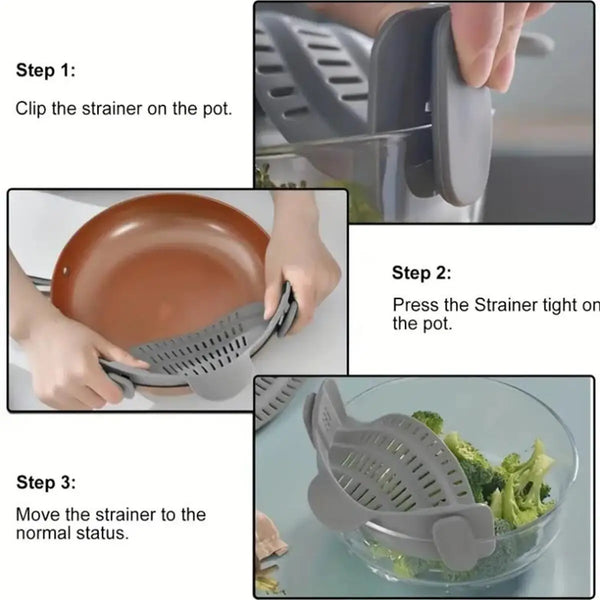 Step 1:

Clip the strainer on the pot.

Step 2:

Press the Strainer tight on the pot.

Step 3:

Move the strainer to the normal status.